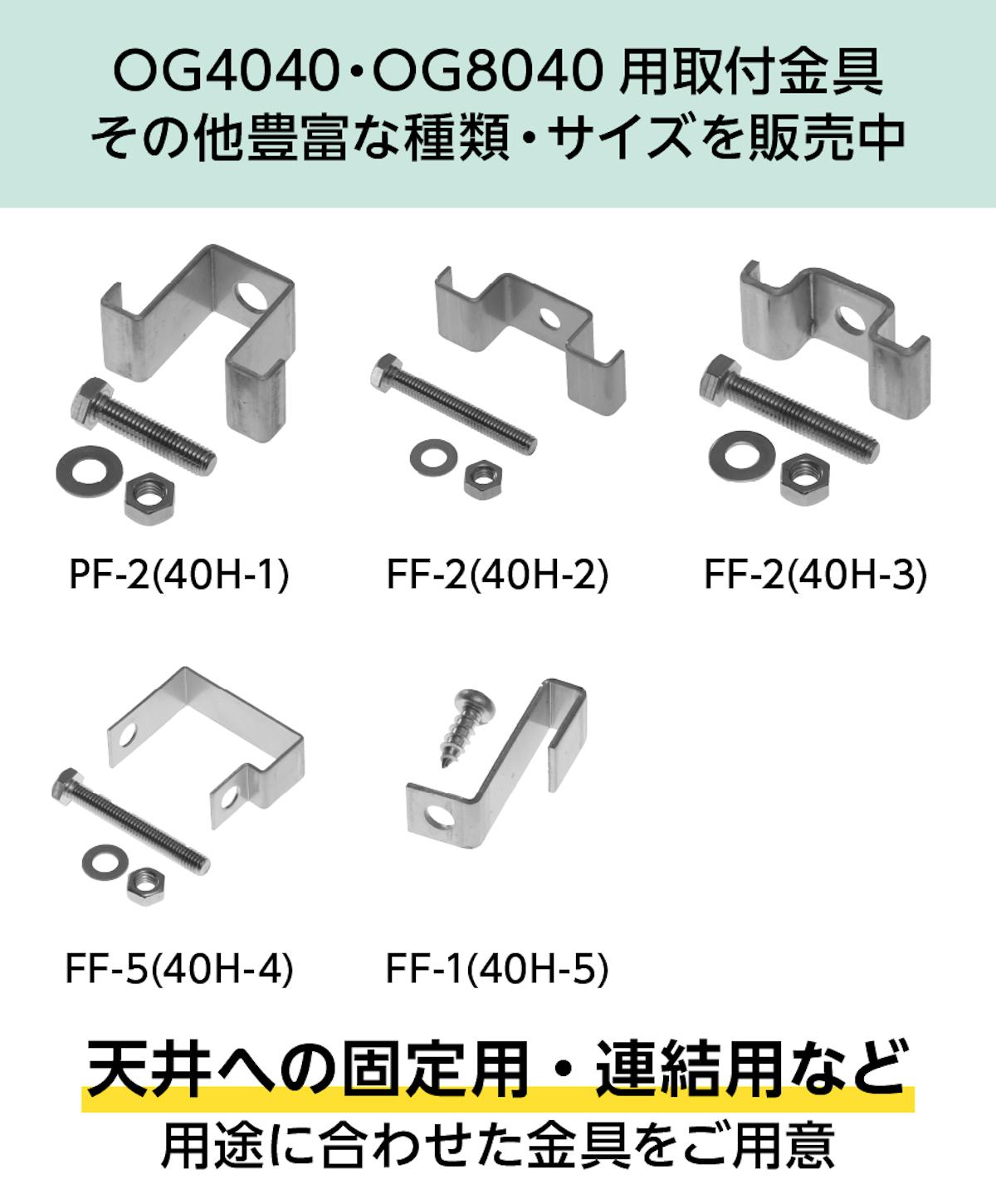 OG4040・OG8040 用取付金具
その他豊富な種類・サイズを販売中

PF-2(40H-1)

FF-2(40H-2)

FF-2(40H-3)

FF-5(40H-4)

FF-1(40H-5)

天井への固定用・連結用など
用途に合わせた金具をご用意