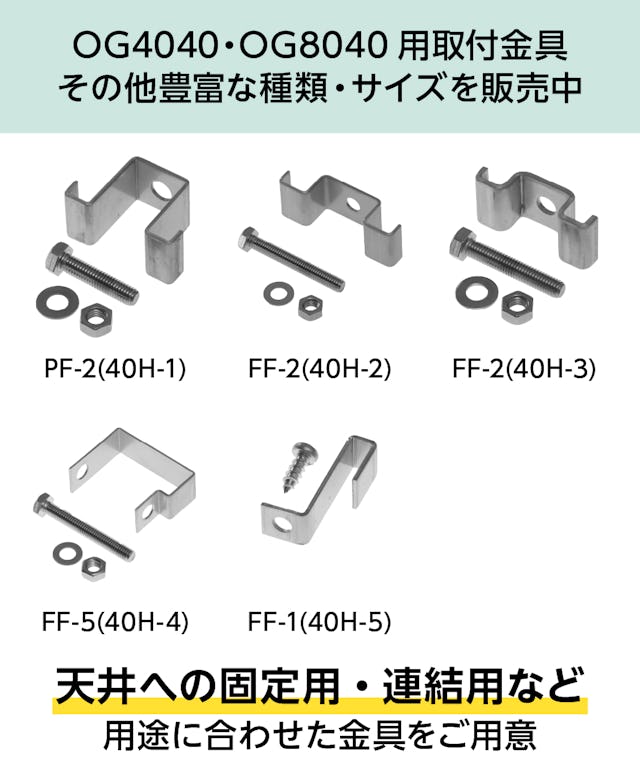 OG4040・OG8040 用取付金具
その他豊富な種類・サイズを販売中

PF-2(40H-1)

FF-2(40H-2)

FF-2(40H-3)

FF-5(40H-4)

FF-1(40H-5)

天井への固定用・連結用など
用途に合わせた金具をご用意