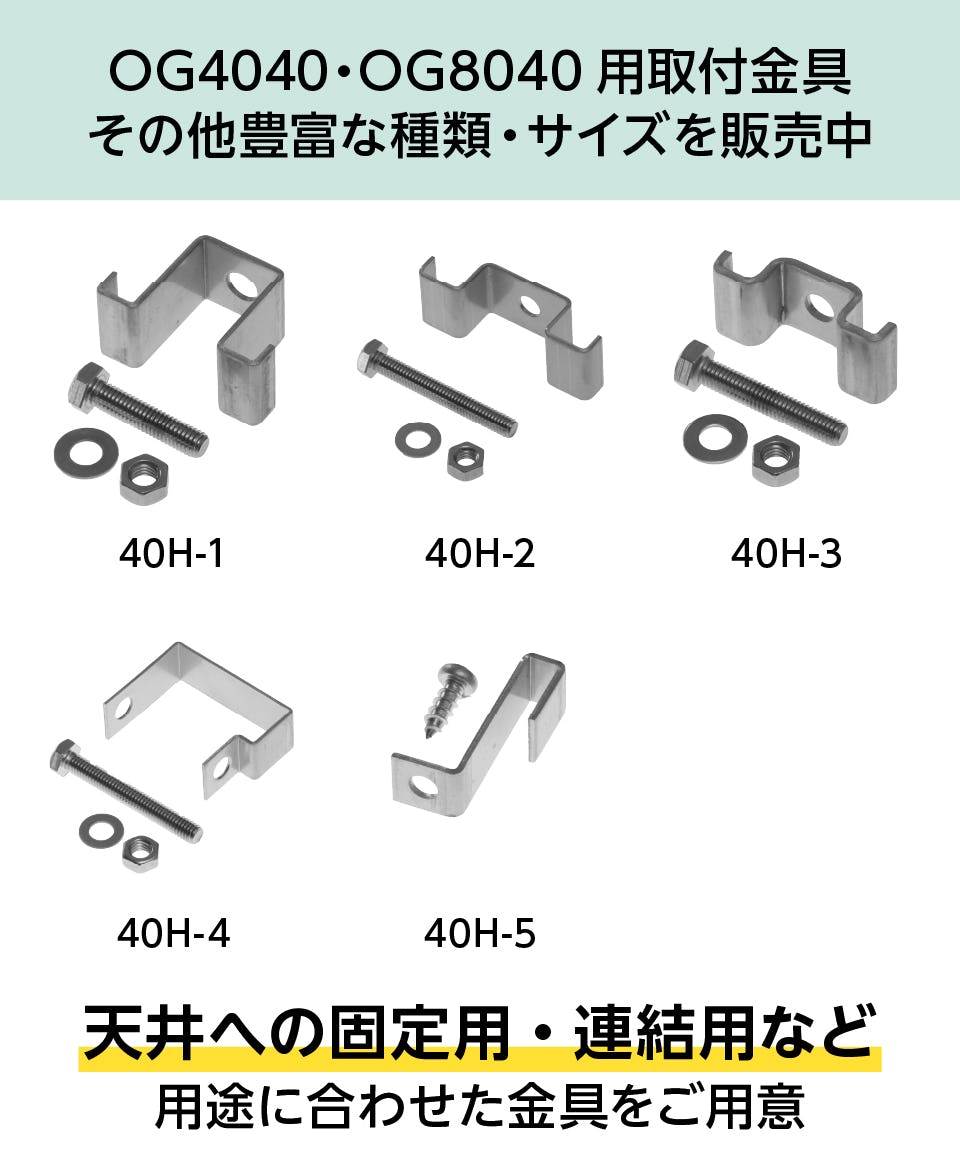 OG4040・OG8040 用取付金具
その他豊富な種類・サイズを販売中

40H-1

40H-2

40H-3

40H-4

40H-5

天井への固定用・連結用など
用途に合わせた金具をご用意